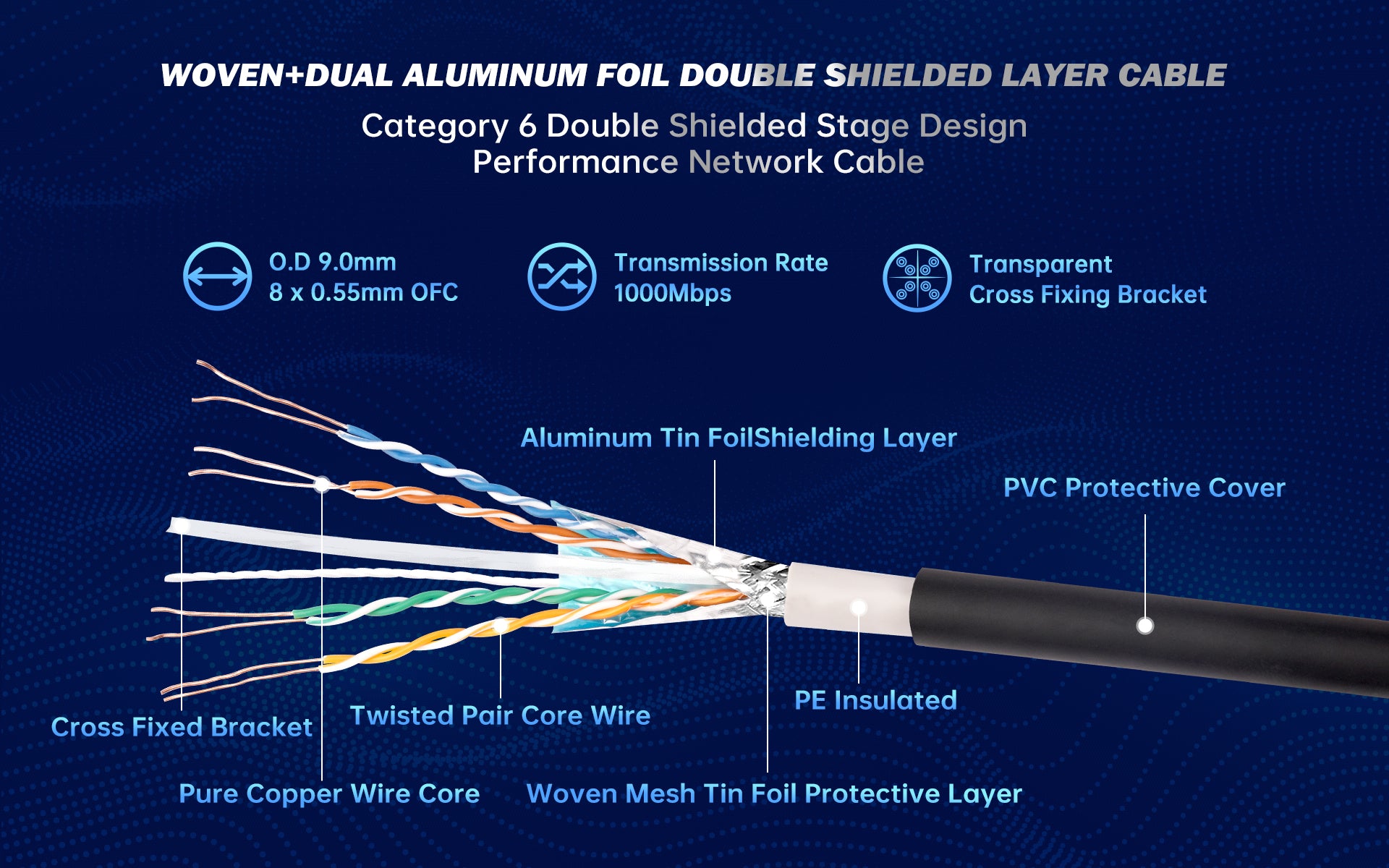 WOVEN+DUAL ALUMINUM FOIL DOUBLE SHIELDED LAYER CABLE

Category 6 Double Shielded Stage Design Performance Network Cable

O.D 9.0mm
8 x 0.55mm OFC

Transmission Rate
1000Mbps

Transparent
Cross Fixing Bracket

Aluminum Tin FoilShielding Layer

PVC Protective Cover

PE Insulated

Twisted Pair Core Wire

Cross Fixed Bracket

Pure Copper Wire Core

Woven Mesh Tin Foil Protective Layer