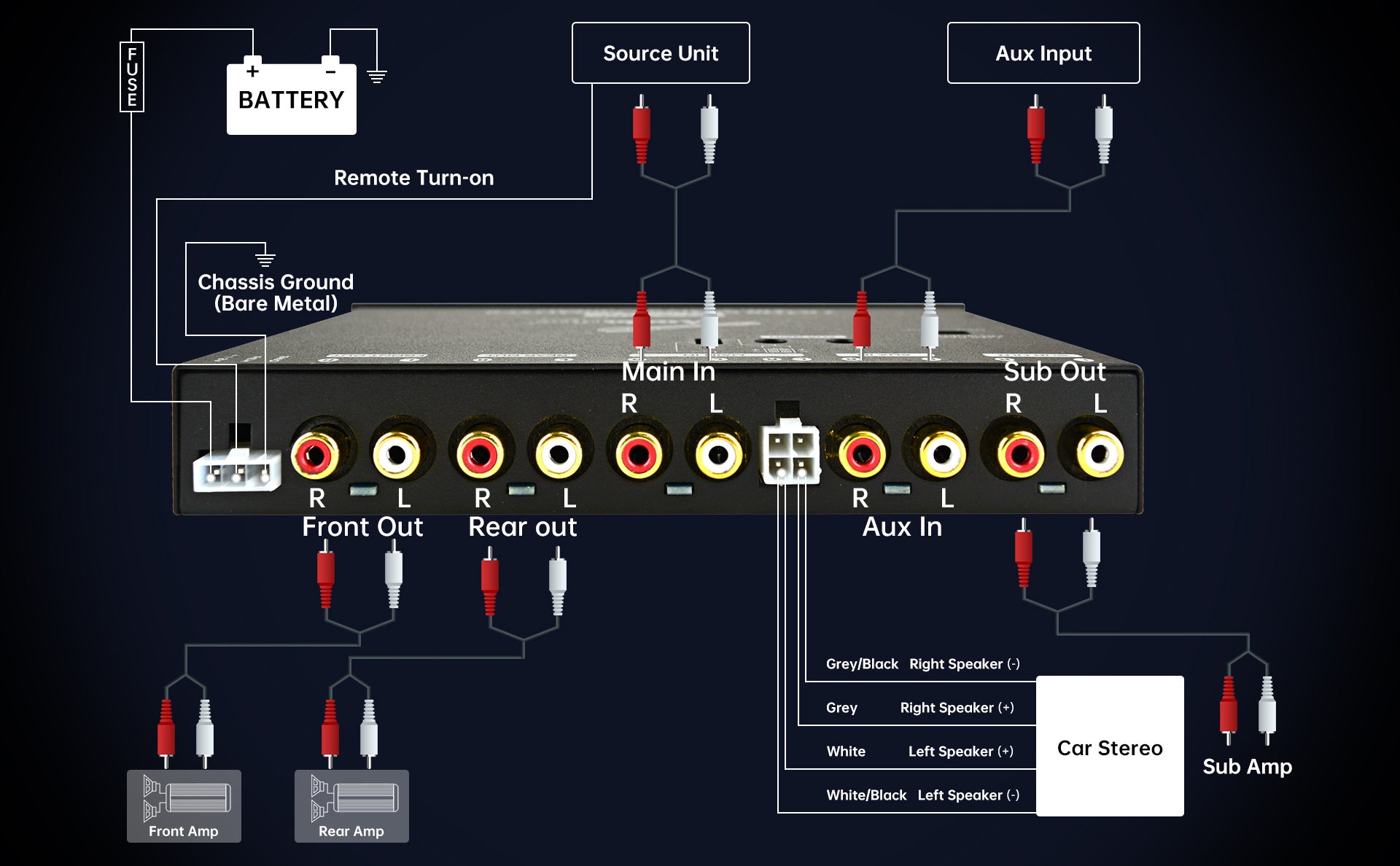 FUSE

+ −
BATTERY

Source Unit

Aux Input

Remote Turn-on

Chassis Ground
(Bare Metal)

Main In
R L

Sub Out
R L

R L
Front Out

R L
Rear out

R L
Aux In

Grey/Black Right Speaker (-)
Grey Right Speaker (+)
White Left Speaker (+)
White/Black Left Speaker (-)

Car Stereo

Sub Amp

Front Amp

Rear Amp