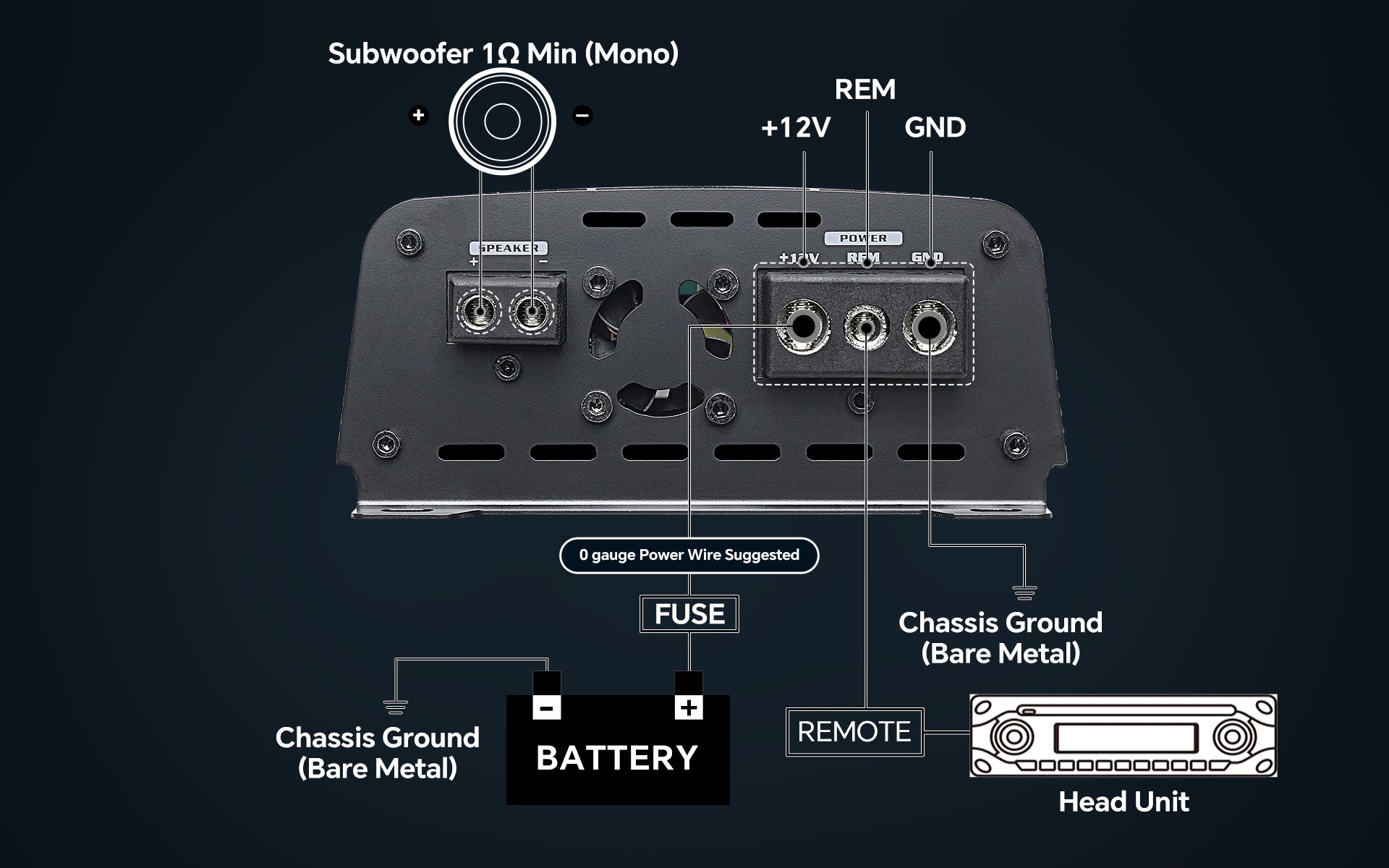 Subwoofer 1Ω Min (Mono)

+ −

REM

+12V

GND

SPEAKER

+ −

POWER

+12V REM GND

0 gauge Power Wire Suggested

FUSE

Chassis Ground (Bare Metal)

− +

BATTERY

Chassis Ground (Bare Metal)

REMOTE

Head Unit