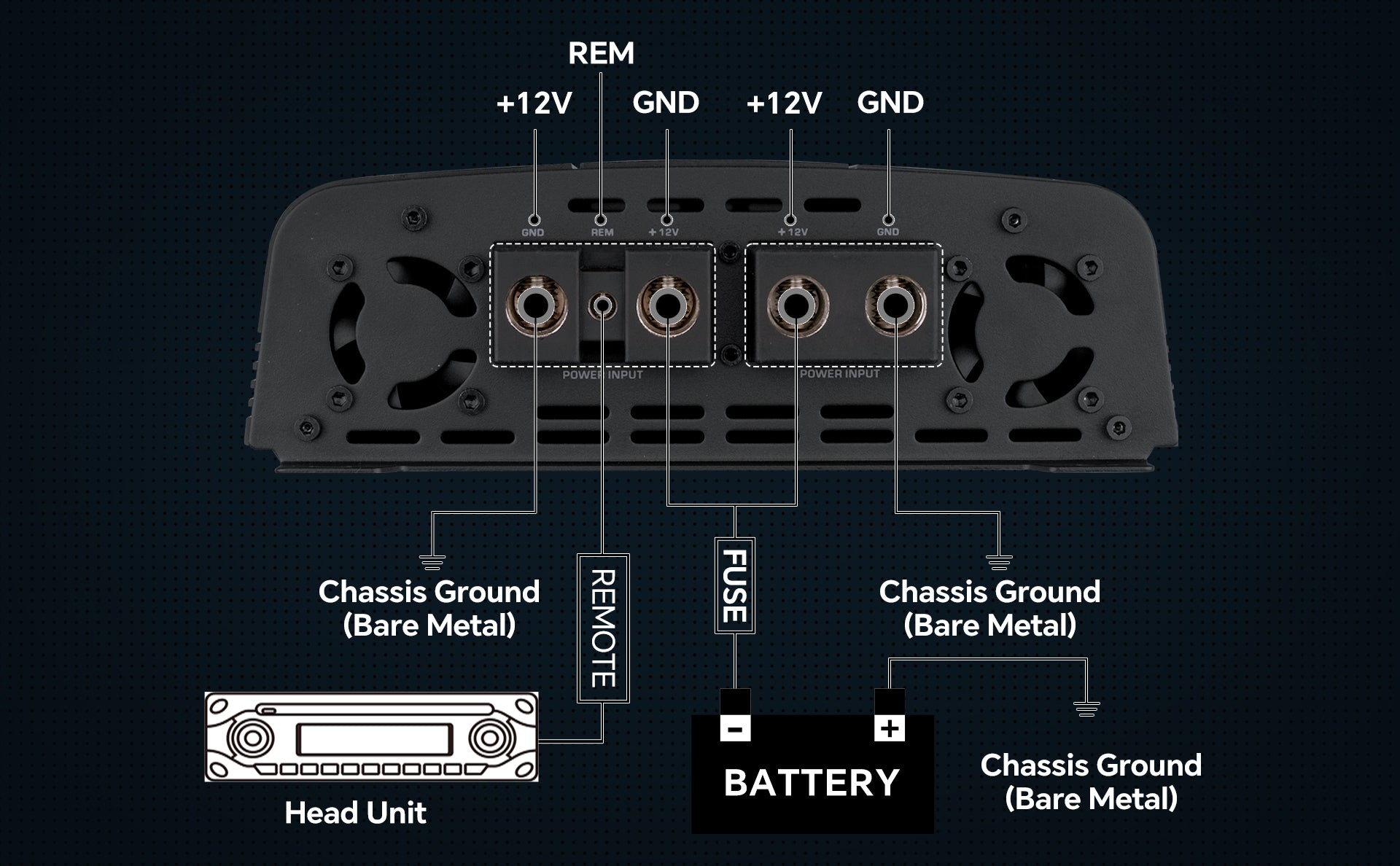 REM

+12V GND +12V GND

GND REM +12V +12V GND

POWER INPUT POWER INPUT

Chassis Ground (Bare Metal)

REMOTE

FUSE

Chassis Ground (Bare Metal)

Head Unit

-

+

BATTERY

Chassis Ground (Bare Metal)