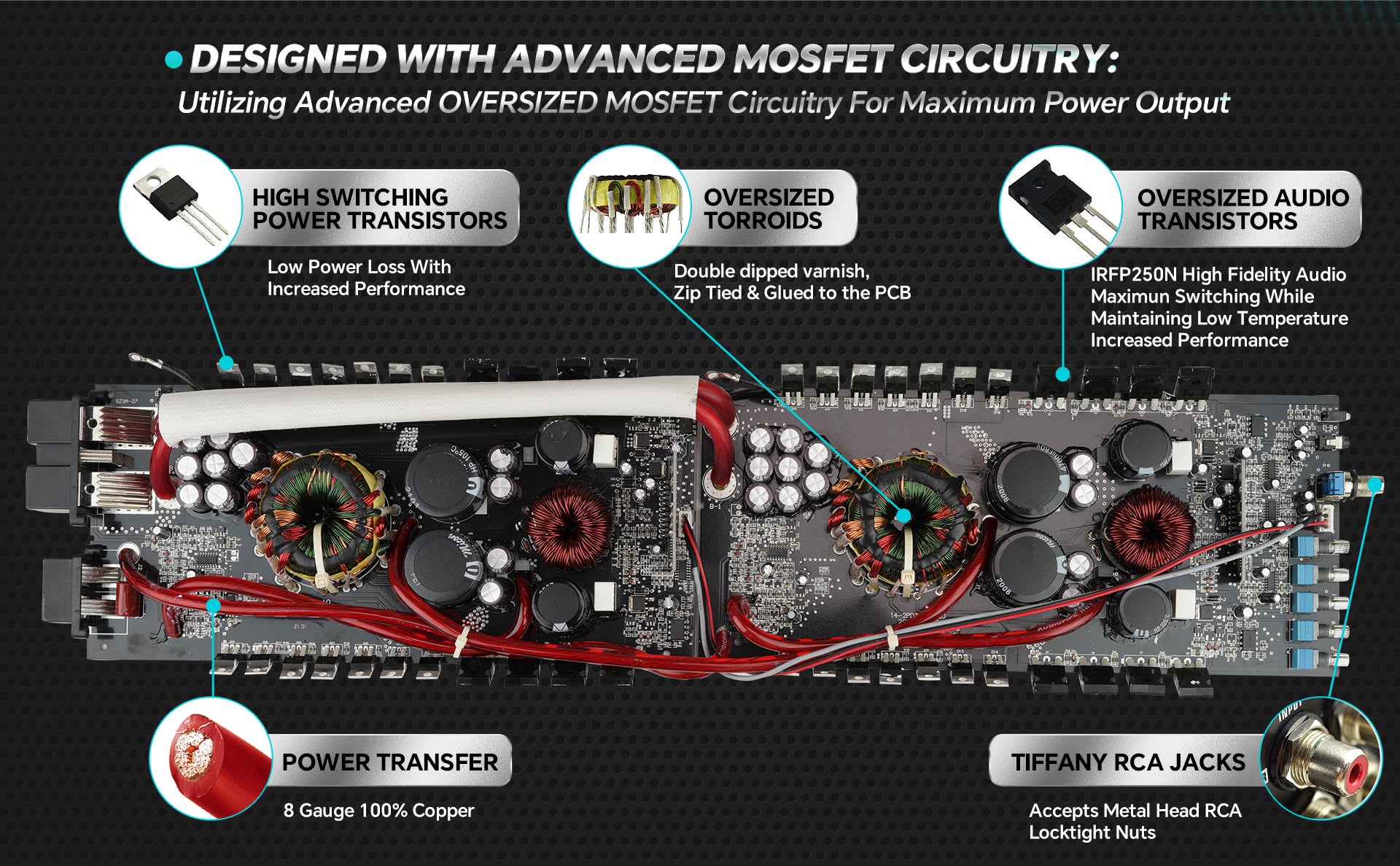 DESIGNED WITH ADVANCED MOSFET CIRCUITRY:
Utilizing Advanced OVERSIZED MOSFET Circuitry For Maximum Power Output

HIGH SWITCHING POWER TRANSISTORS

Low Power Loss With Increased Performance

OVERSIZED TORROIDS

Double dipped varnish, Zip Tied & Glued to the PCB

OVERSIZED AUDIO TRANSISTORS

IRFP250N High Fidelity Audio Maximun Switching While Maintaining Low Temperature Increased Performance

POWER TRANSFER

8 Gauge 100% Copper

TIFFANY RCA JACKS

Accepts Metal Head RCA Locktight Nuts

INPUT